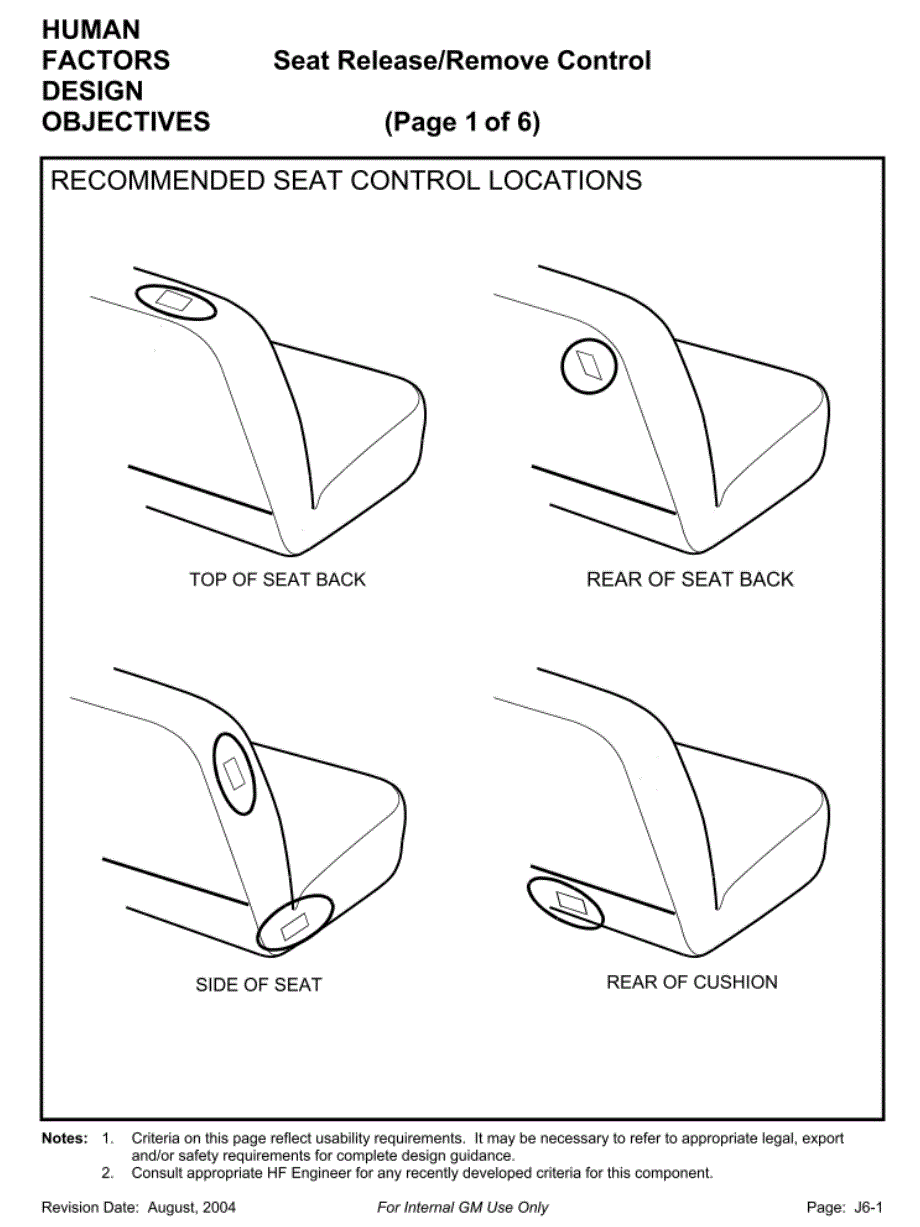 HUMAN FACTORS DESIGN OBJECTIVES

Seat Release/Remove Control

(Page 1 of 6)

RECOMMENDED SEAT CONTROL LOCATIONS

TOP OF SEAT BACK

REAR OF SEAT BACK

SIDE OF SEAT

REAR OF CUSHION

Notes: 1. Criteria on this page reflect usability requirements. It may be necessary to refer to appropriate legal, export and/or safety requirements for complete design guidance.
2. Consult appropriate HF Engineer for any recently developed criteria for this component.

Revision Date: August, 2004

For Internal GM Use Only

Page: J6-1