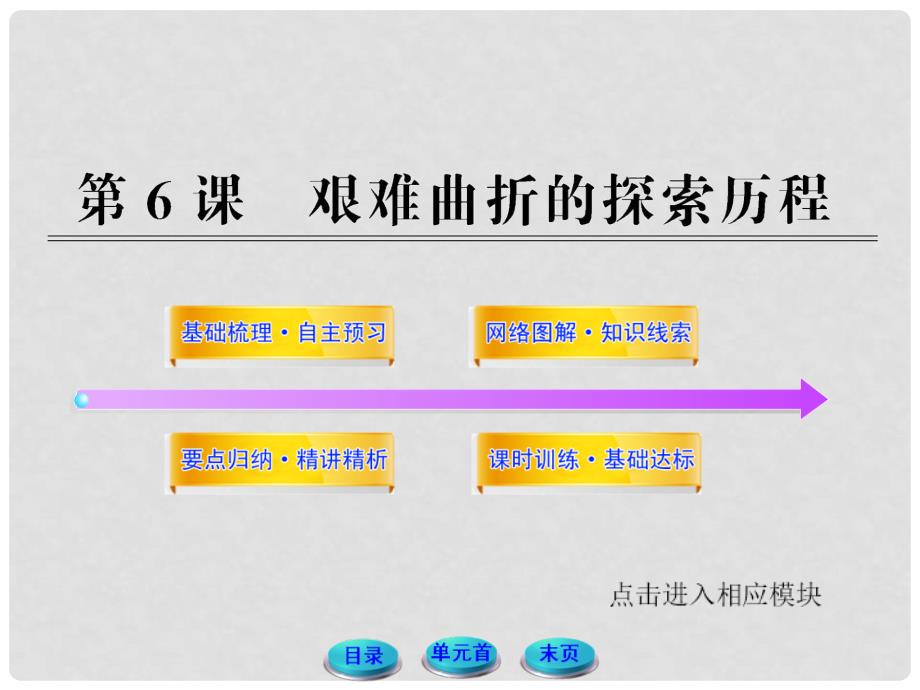 第6课 艰难曲折的探索历程

基础梳理·自主预习 网络图解·知识线索

要点归纳·精讲精析 课时训练·基础达标

点击进入相应模块

目录 单元首 末页