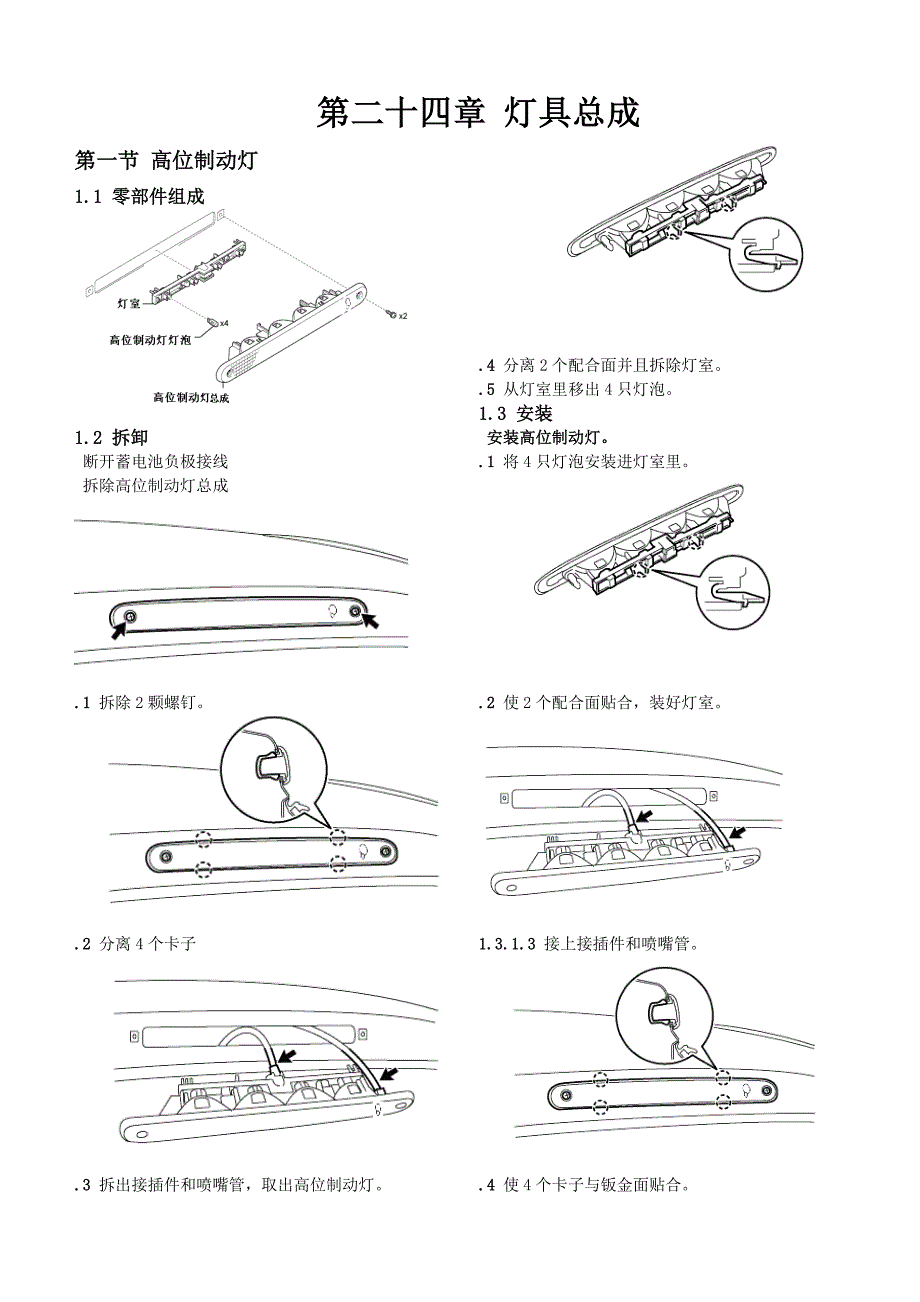 第二十四章 灯具总成

第一节 高位制动灯

1.1 零部件组成

灯室

x4

高位制动灯灯泡

x2

高位制动灯总成

1.2 拆卸

断开蓄电池负极接线

拆除高位制动灯总成

.1 拆除 2 颗螺钉。

.2 分离 4 个卡子

.3 拆出接插件和喷嘴管，取出高位制动灯。

.4 分离 2 个配合面并且拆除灯室。

.5 从灯室里移出 4 只灯泡。

1.3 安装

安装高位制动灯。

.1 将 4 只灯泡安装进灯室里。

.2 使 2 个配合面贴合，装好灯室。

1.3.1.3 接上接插件和喷嘴管。

.4 使 4 个卡子与钣金面贴合。