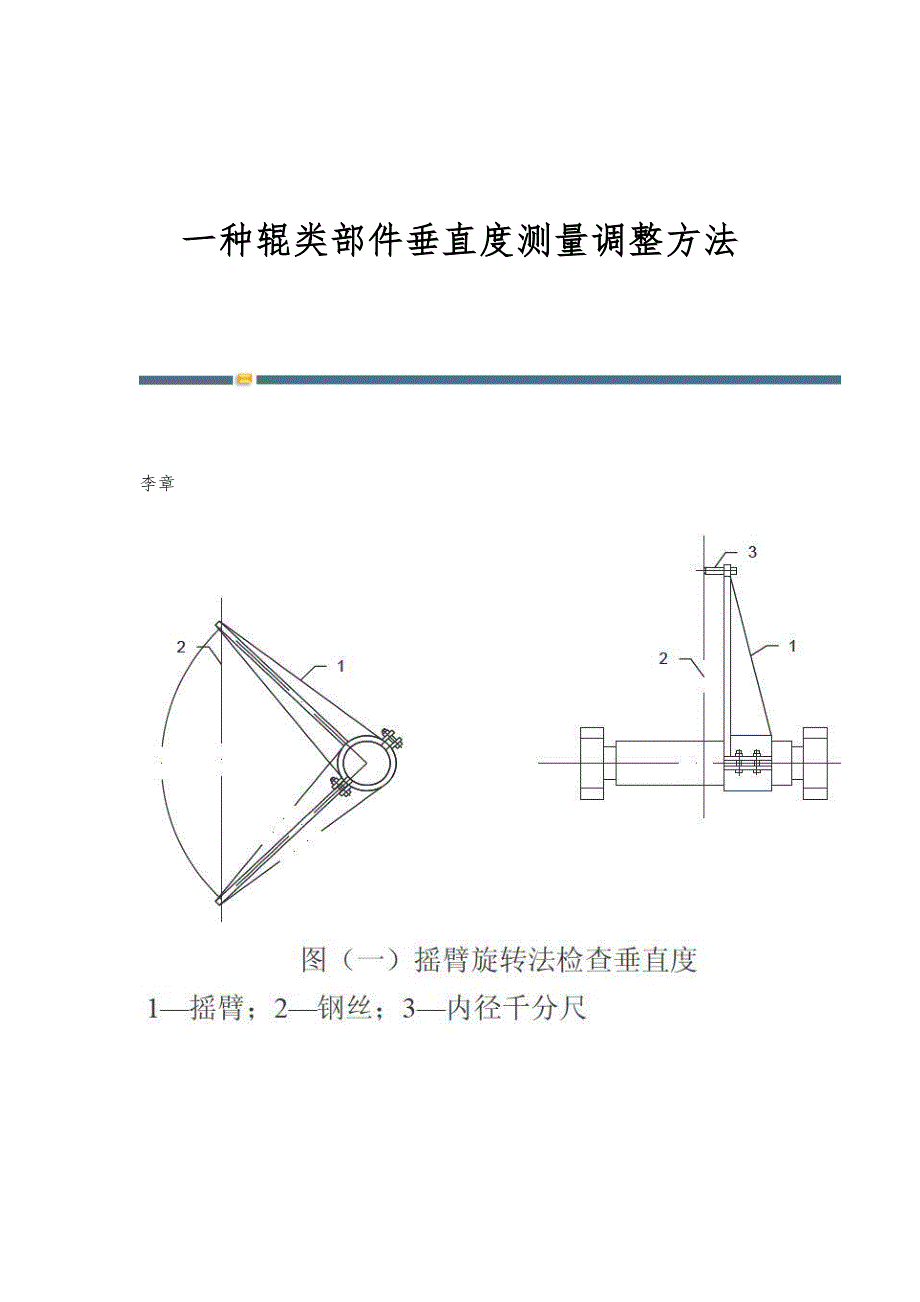 一种辊类部件垂直度测量调整方法

李章

2

1

3

2

1

图（一）摇臂旋转法检查垂直度

1—摇臂；2—钢丝；3—内径千分尺