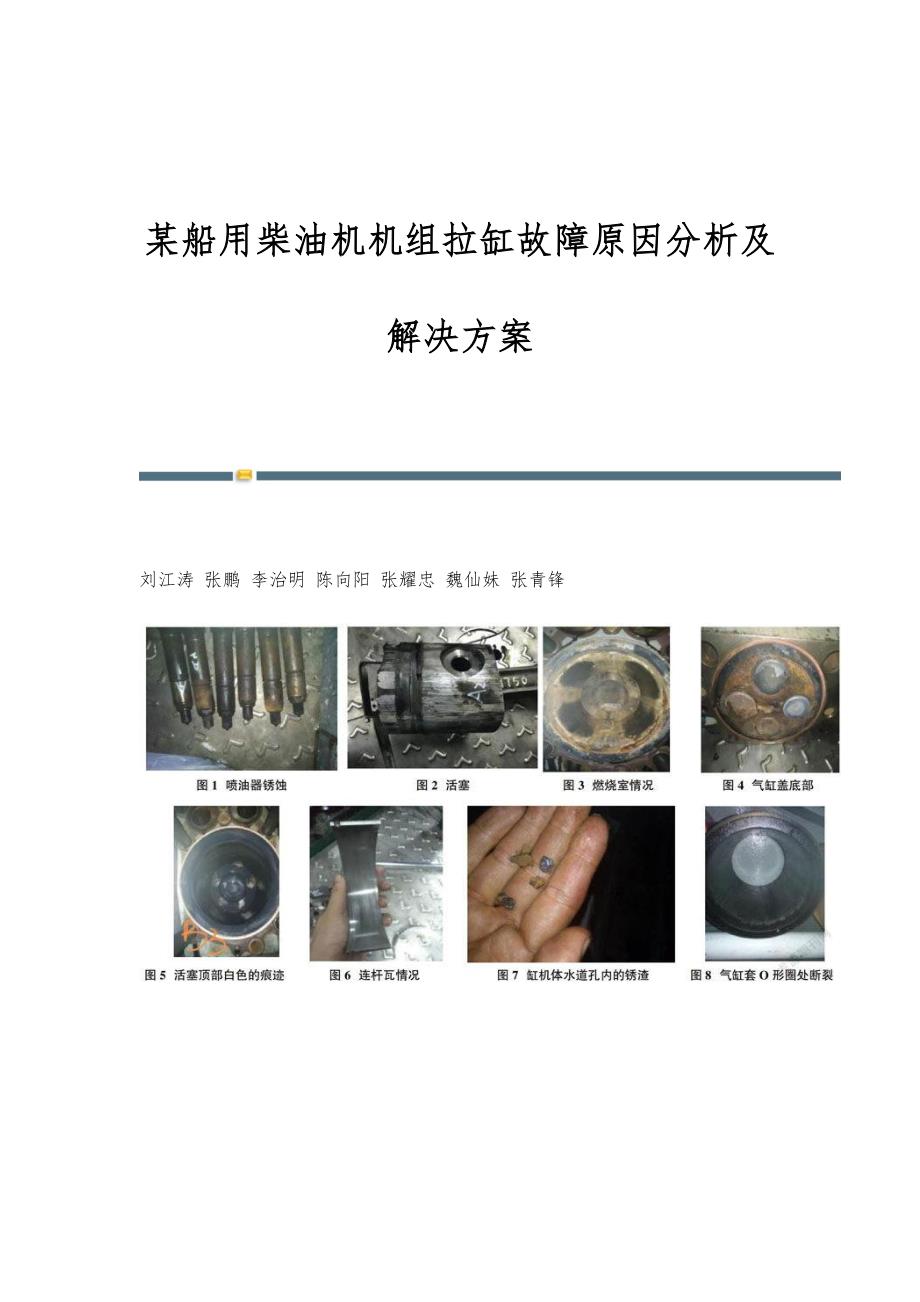 某船用柴油机机组拉缸故障原因分析及解决方案

刘江涛 张鹏 李治明 陈向阳 张耀忠 魏仙妹 张青锋

图 1 喷油器锈蚀

图 2 活塞

图 3 燃烧室情况

图 4 气缸盖底部

图 5 活塞顶部白色的痕迹

图 6 连杆瓦情况

图 7 缸机体水道孔内的锈渣

图 8 气缸套 O 形圈处断裂