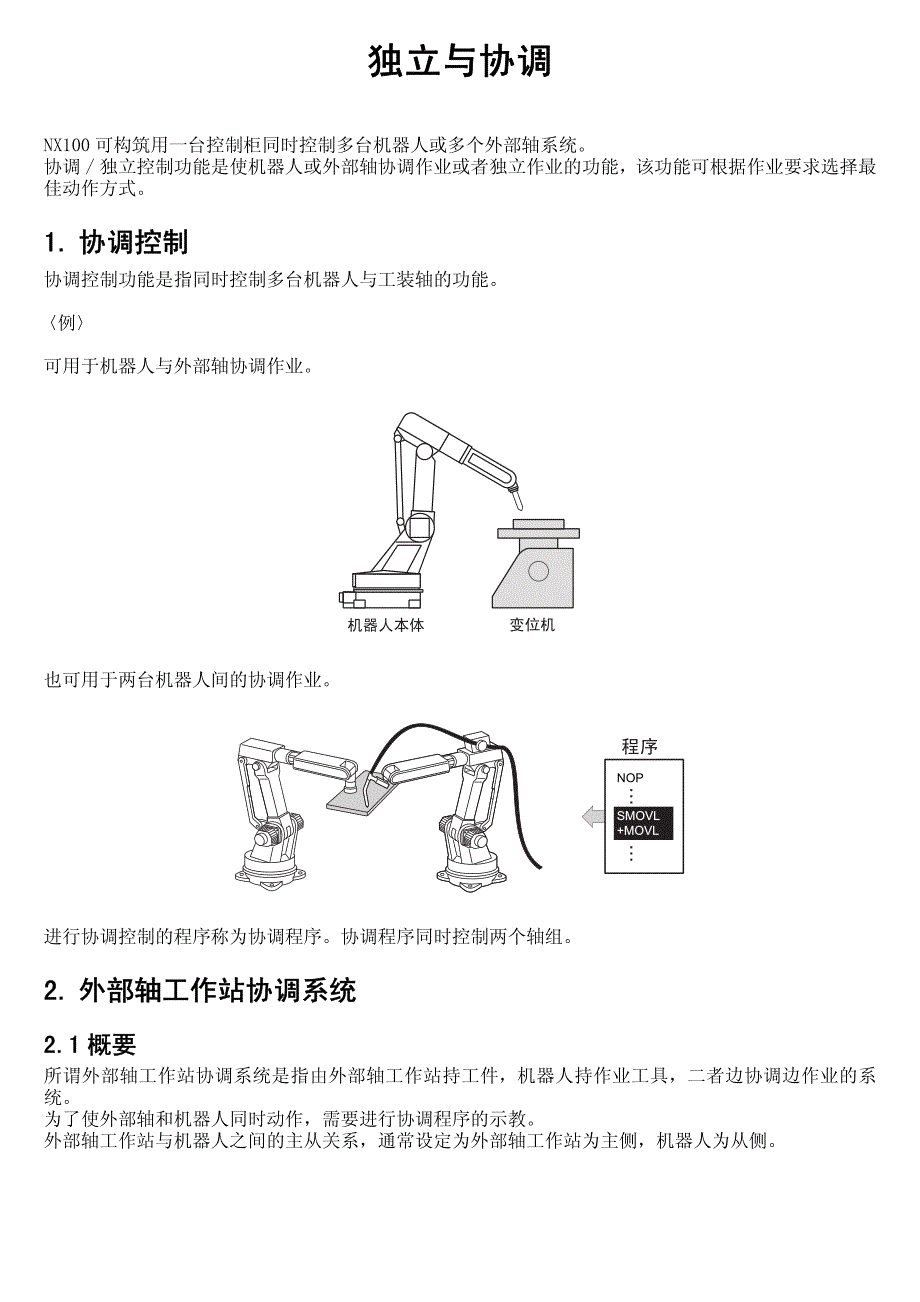 独立与协调

NX100 可构筑用一台控制柜同时控制多台机器人或多个外部轴系统。
协调 / 独立控制功能是使机器人或外部轴协调作业或者独立作业的功能，该功能可根据作业要求选择最佳动作方式。

1. 协调控制

协调控制功能是指同时控制多台机器人与工装轴的功能。

〈例〉

可用于机器人与外部轴协调作业。

机器人本体

变位机

也可用于两台机器人间的协调作业。

程序

NOP
⋮
SMOVL
+MOVL
⋮

进行协调控制的程序称为协调程序。协调程序同时控制两个轴组。

2. 外部轴工作站协调系统

2.1 概要

所谓外部轴工作站协调系统是指由外部轴工作站持工件，机器人持作业工具，二者边协调边作业的系统。
为了使外部轴和机器人同时动作，需要进行协调程序的示教。
外部轴工作站与机器人之间的主从关系，通常设定为外部轴工作站为主侧，机器人为从侧。