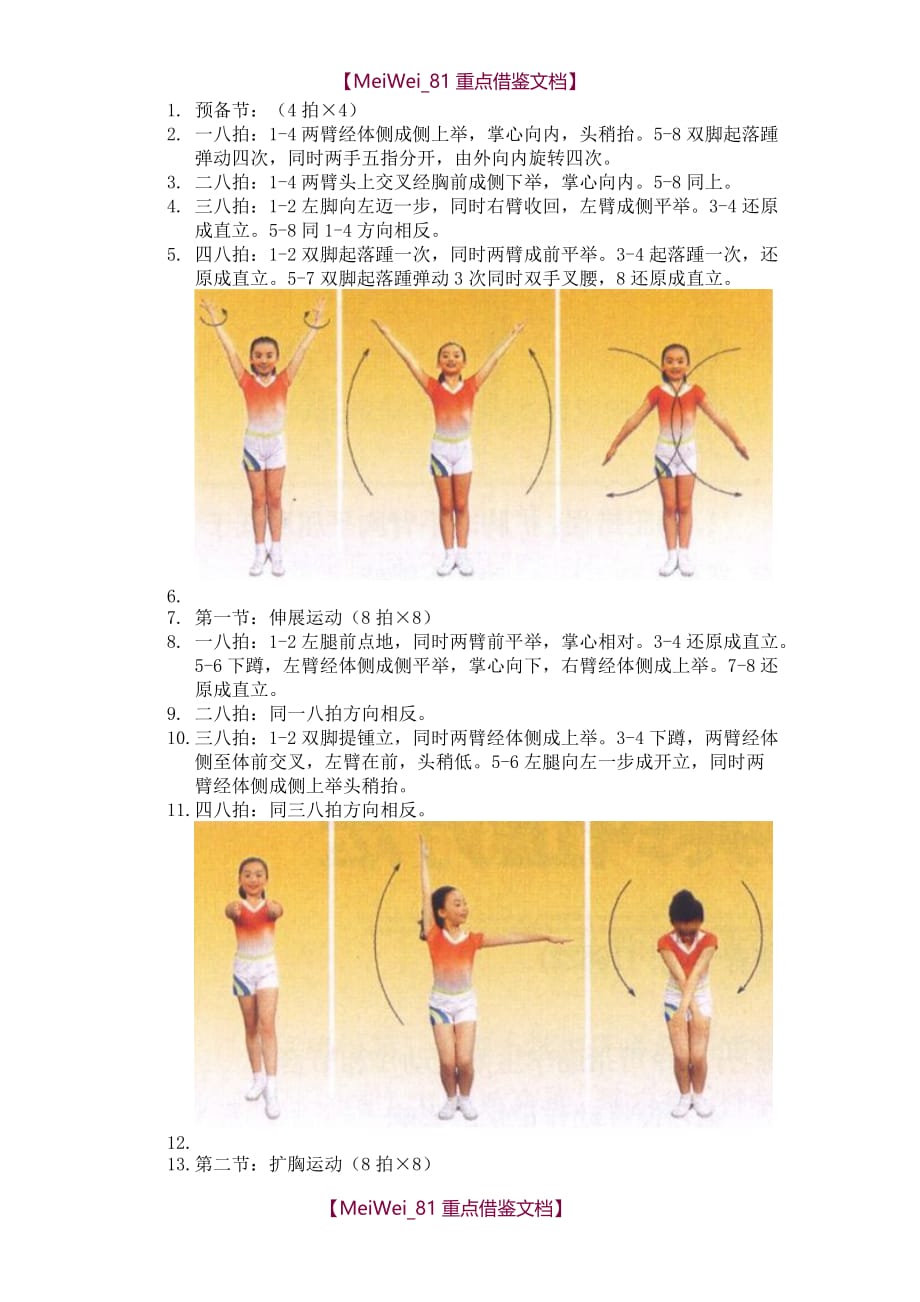 【MeiWei_81 重点借鉴文档】

1. 预备节：（4 拍×4）
2. 一八拍：1-4 两臂经体侧成侧上举，掌心向内，头稍抬。5-8 双脚起落踵弹动四次，同时两手五指分开，由外向内旋转四次。
3. 二八拍：1-4 两臂头上交叉经胸前成侧下举，掌心向内。5-8 同上。
4. 三八拍：1-2 左脚向左迈一步，同时右臂收回，左臂成侧平举。3-4 还原成直立。5-8 同 1-4 方向相反。
5. 四八拍：1-2 双脚起落踵一次，同时两臂成前平举。3-4 起落踵一次，还原成直立。5-7 双脚起落踵弹动 3 次同时双手叉腰，8 还原成直立。

6.
7. 第一节：伸展运动（8 拍×8）
8. 一八拍：1-2 左腿前点地，同时两臂前平举，掌心相对。3-4 还原成直立。5-6 下蹲，左臂经体侧成侧平举，掌心向下，右臂经体侧成上举。7-8 还原成直立。
9. 二八拍：同一八拍方向相反。
10. 三八拍：1-2 双脚提锺立，同时两臂经体侧成上举。3-4 下蹲，两臂经体侧至体前交叉，左臂在前，头稍低。5-6 左腿向左一步成开立，同时两臂经体侧成侧上举头稍抬。
11. 四八拍：同三八拍方向相反。

12.
13. 第二节：扩胸运动（8 拍×8）

【MeiWei_81 重点借鉴文档】