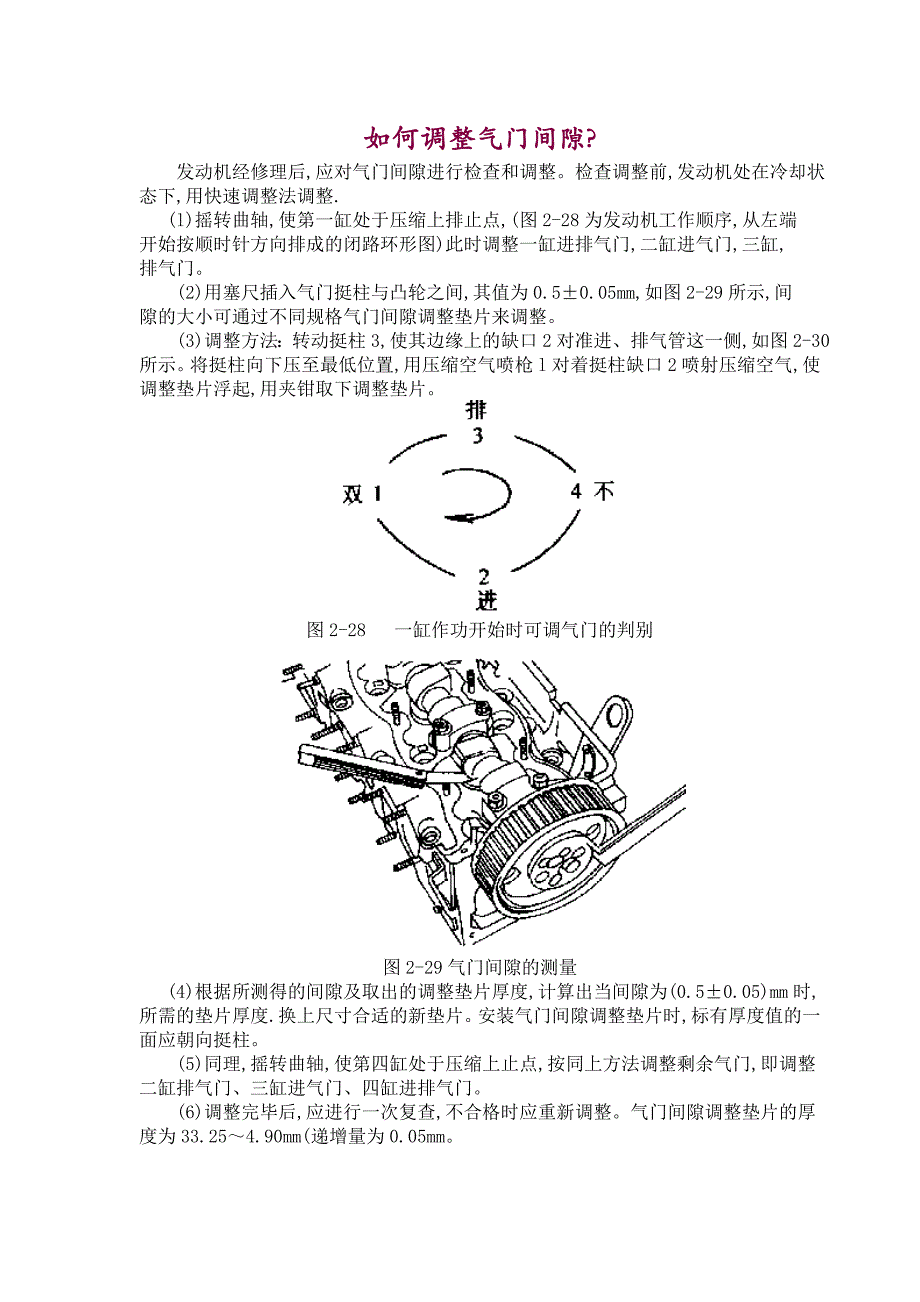 如何调整气门间隙?

发动机经修理后,应对气门间隙进行检查和调整。检查调整前,发动机处在冷却状态下,用快速调整法调整.

(1)摇转曲轴,使第一缸处于压缩上排止点,(图 2-28 为发动机工作顺序,从左端开始按顺时针方向排成的闭路环形图)此时调整一缸进排气门,二缸进气门,三缸,排气门。

(2)用塞尺插入气门挺柱与凸轮之间,其值为 0.5±0.05mm,如图 2-29 所示,间隙的大小可通过不同规格气门间隙调整垫片来调整。

(3)调整方法:转动挺柱 3,使其边缘上的缺口 2 对准进、排气管这一侧,如图 2-30 所示。将挺柱向下压至最低位置,用压缩空气喷枪 1 对着挺柱缺口 2 喷射压缩空气,使调整垫片浮起,用夹钳取下调整垫片。

排
3
双 1
4 不
2
进

图 2-28 一缸作功开始时可调气门的判别

图 2-29 气门间隙的测量

(4)根据所测得的间隙及取出的调整垫片厚度,计算出当间隙为(0.5±0.05)mm 时,所需的垫片厚度.换上尺寸合适的新垫片。安装气门间隙调整垫片时,标有厚度值的一面应朝向挺柱。

(5)同理,摇转曲轴,使第四缸处于压缩上止点,按同上方法调整剩余气门,即调整二缸排气门、三缸进气门、四缸进排气门。

(6)调整完毕后,应进行一次复查,不合格时应重新调整。气门间隙调整垫片的厚度为 33.25～4.90mm(递增量为 0.05mm。