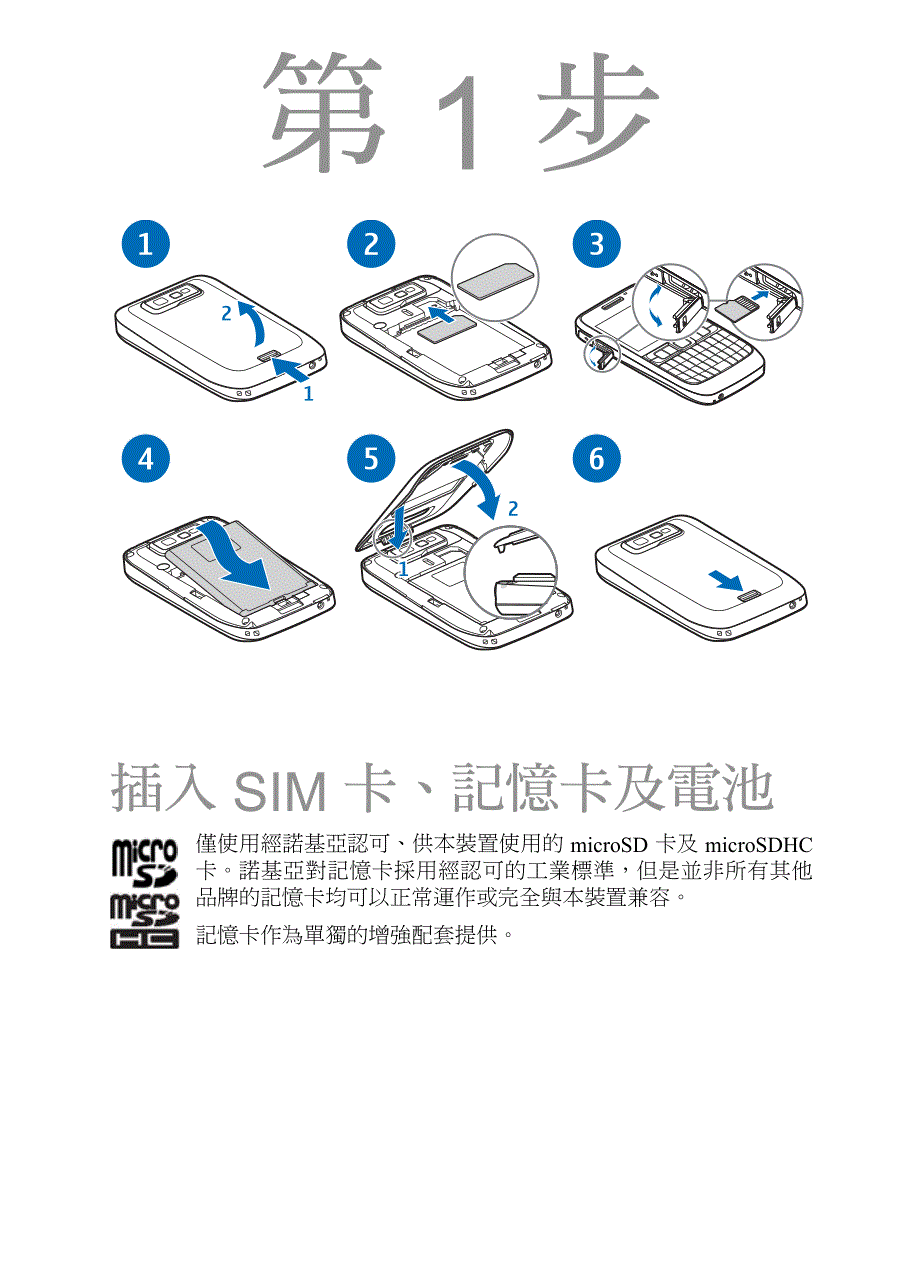 第 1 步

1

2

1

2

3

4

5

2

1

6

插入 SIM 卡、記憶卡及電池

micro SD

micro SD HC

僅使用經諾基亞認可、供本裝置使用的 microSD 卡及 microSDHC 卡。諾基亞對記憶卡採用經認可的工業標準，但是並非所有其他品牌的記憶卡均可以正常運作或完全與本裝置兼容。

記憶卡作為單獨的增強配套提供。