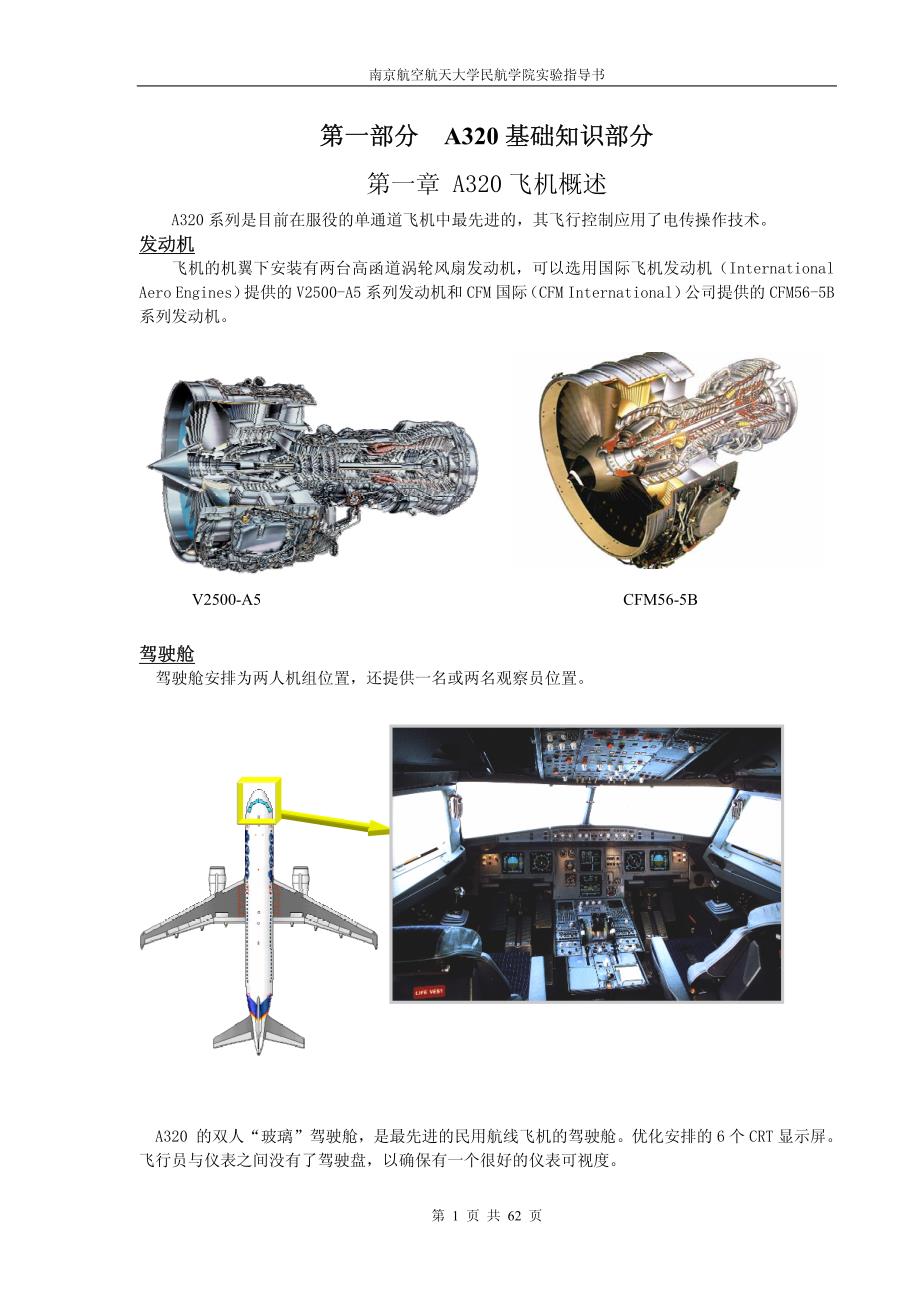 南京航空航天大学民航学院实验指导书

第一部分　A320 基础知识部分

第一章 A320 飞机概述

A320 系列是目前在服役的单通道飞机中最先进的，其飞行控制应用了电传操作技术。

发动机

飞机的机翼下安装有两台高函道涡轮风扇发动机，可以选用国际飞机发动机（International Aero Engines）提供的 V2500-A5 系列发动机和 CFM 国际（CFM International）公司提供的 CFM56-5B 系列发动机。

V2500-A5

CFM56-5B

驾驶舱

驾驶舱安排为两人机组位置，还提供一名或两名观察员位置。

LIFE VEST

A320 的双人“玻璃”驾驶舱，是最先进的民用航线飞机的驾驶舱。优化安排的 6 个 CRT 显示屏。飞行员与仪表之间没有了驾驶盘，以确保有一个很好的仪表可视度。

第 1 页 共 62 页