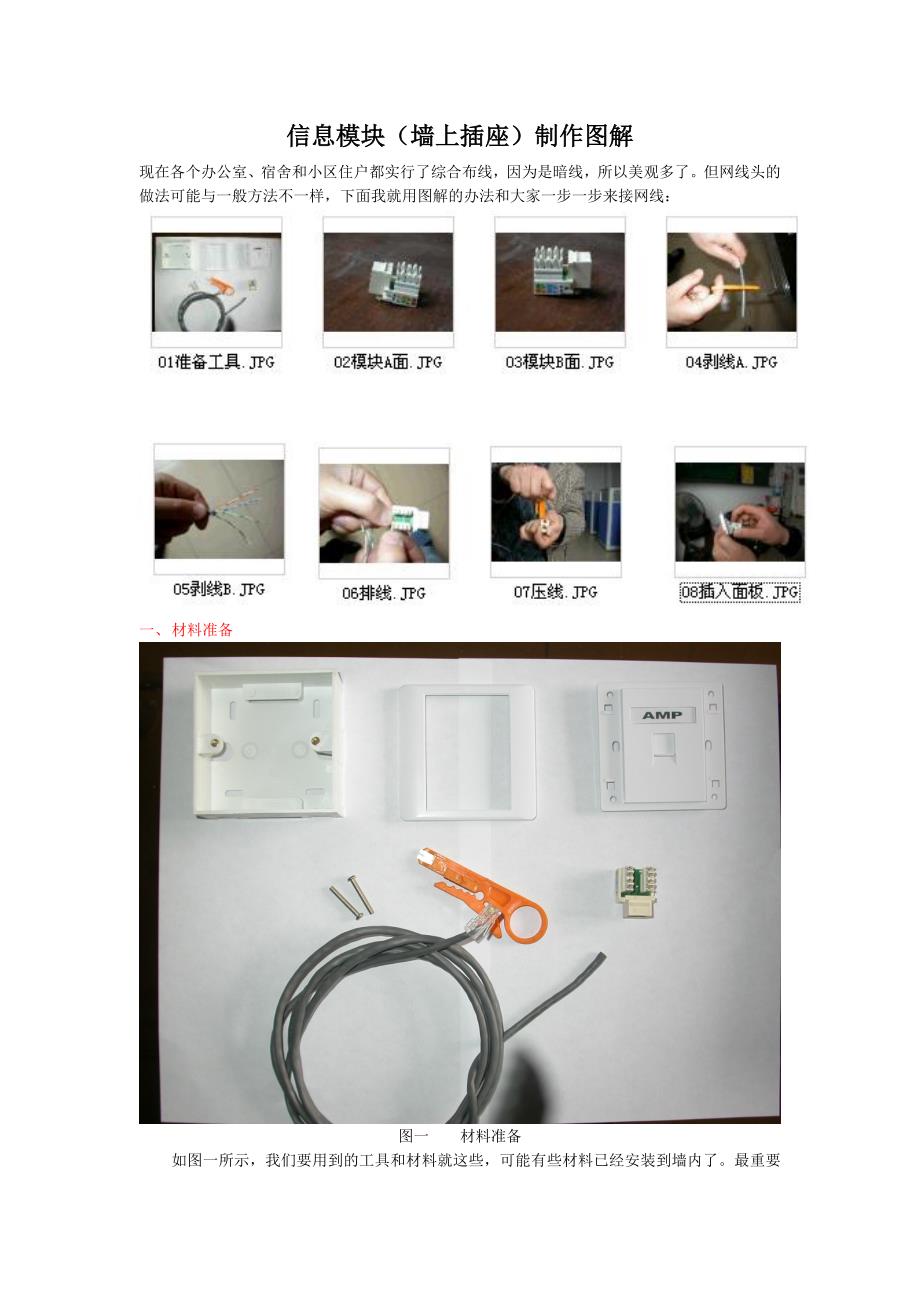 信息模块（墙上插座）制作图解

现在各个办公室、宿舍和小区住户都实行了综合布线，因为是暗线，所以美观多了。但网线头的做法可能与一般方法不一样，下面我就用图解的办法和大家一步一步来接网线：

01准备工具.JPG

02模块A面.JPG

03模块B面.JPG

04剥线A.JPG

05剥线B.JPG

06排线.JPG

07压线.JPG

08插入面板.JPG

一、材料准备

AMP

图一　　材料准备

如图一所示，我们要用到的工具和材料就这些，可能有些材料已经安装到墙内了。最重要