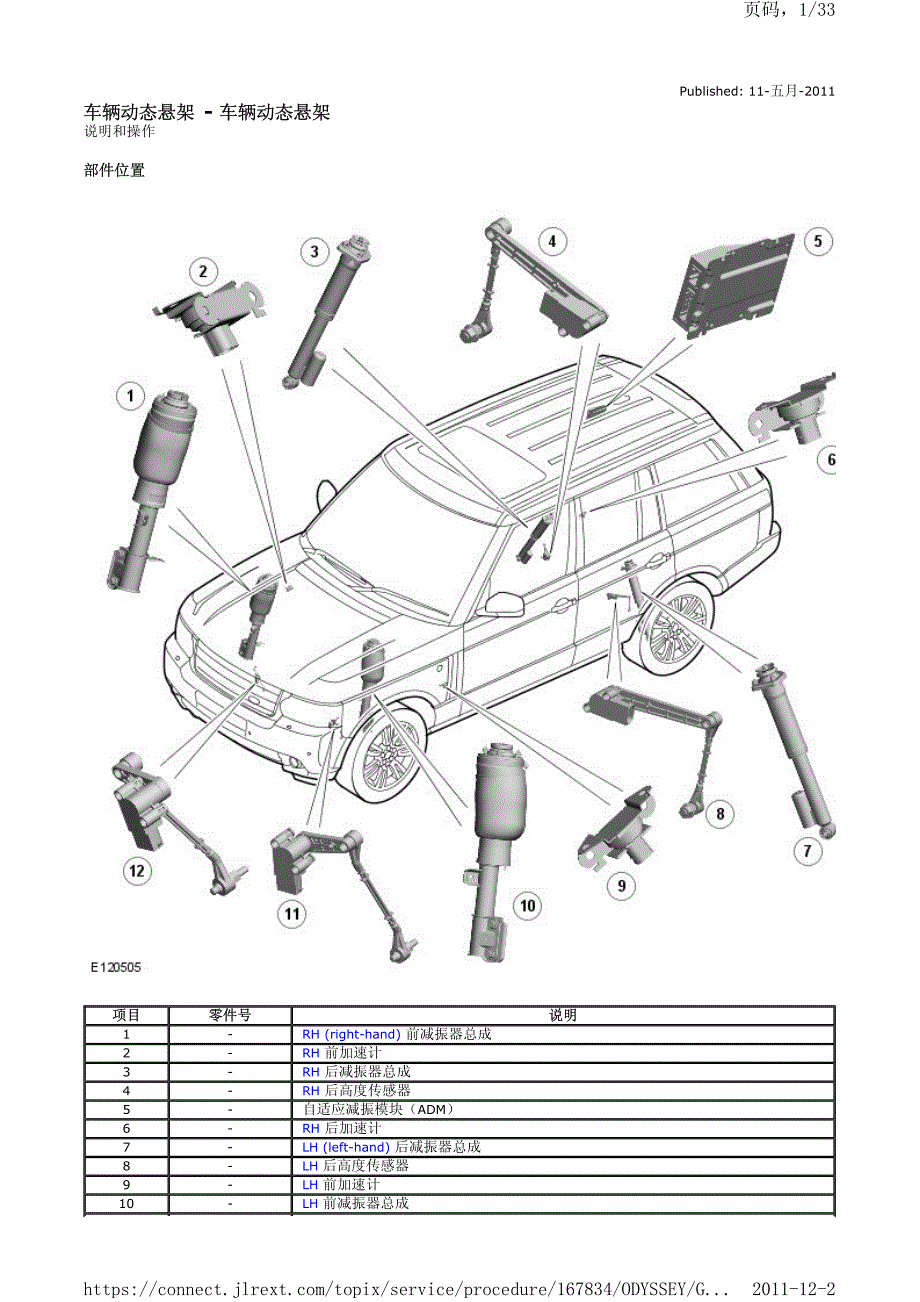 页码，1/33

Published: 11-五月-2011

车辆动态悬架 - 车辆动态悬架
说明和操作

部件位置

1
2
3
4
5
6
7
8
9
10
11
12

E120505

| 项目 | 零件号 | 说明 |
|---|---|---|
| 1 | - | RH (right-hand) 前减振器总成 |
| 2 | - | RH 前加速计 |
| 3 | - | RH 后减振器总成 |
| 4 | - | RH 后高度传感器 |
| 5 | - | 自适应减振模块（ADM） |
| 6 | - | RH 后加速计 |
| 7 | - | LH (left-hand) 后减振器总成 |
| 8 | - | LH 后高度传感器 |
| 9 | - | LH 前加速计 |
| 10 | - | LH 前减振器总成 |

https://connect.jlrext.com/topix/service/procedure/167834/ODYSSEY/G... 2011-12-2