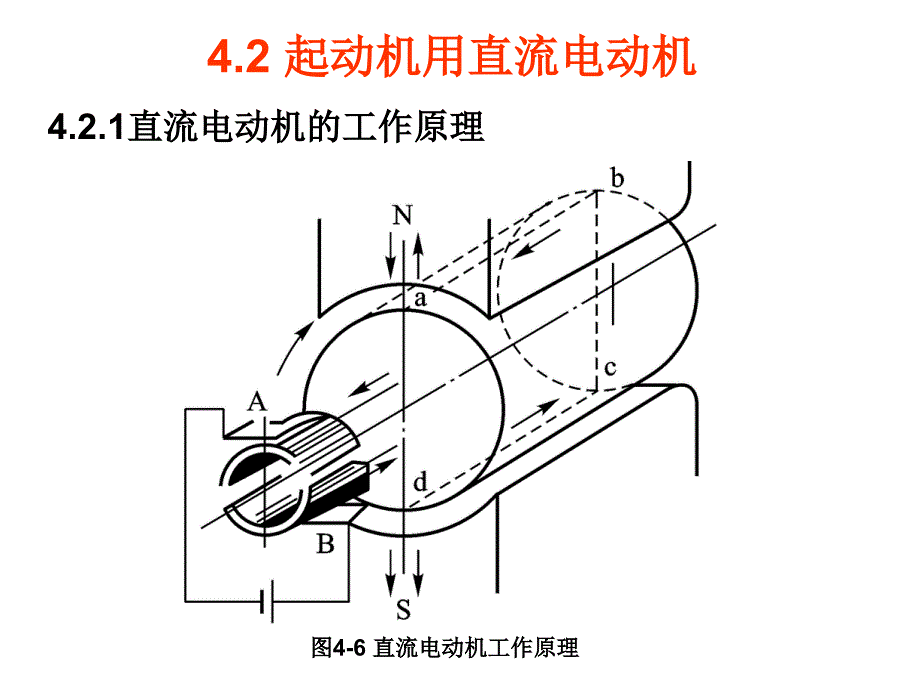 4.2 起动机用直流电动机

4.2.1直流电动机的工作原理

N

b

a

c

A

d

B

S

图4-6 直流电动机工作原理