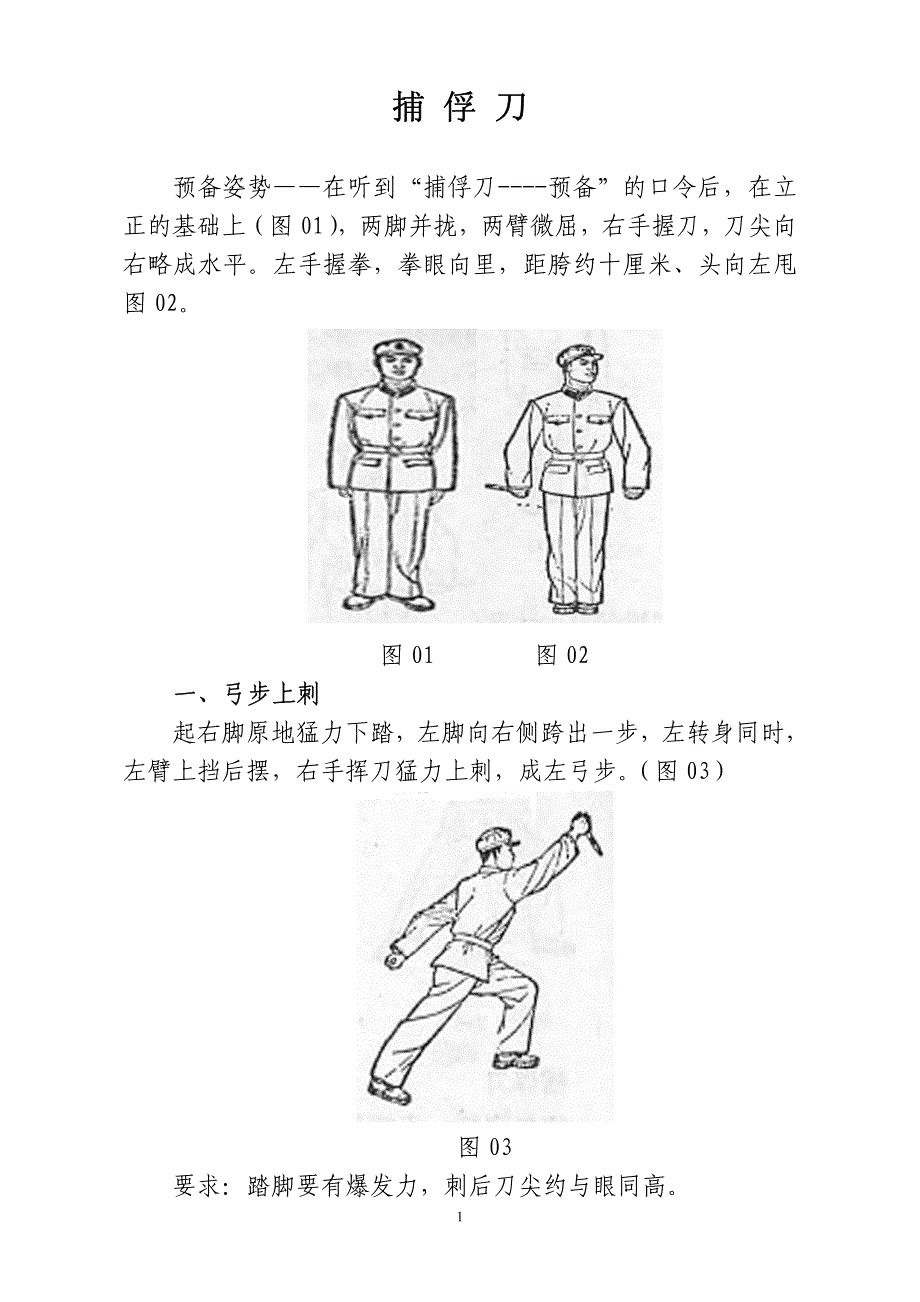 捕 俘 刀

预备姿势——在听到“捕俘刀----预备”的口令后，在立正的基础上（图 01），两脚并拢，两臂微屈，右手握刀，刀尖向右略成水平。左手握拳，拳眼向里，距胯约十厘米、头向左甩图 02。

图 01　　图 02

一、弓步上刺

起右脚原地猛力下踏，左脚向右侧跨出一步，左转身同时，左臂上挡后摆，右手挥刀猛力上刺，成左弓步。（图 03）

图 03

要求：踏脚要有爆发力，刺后刀尖约与眼同高。

1