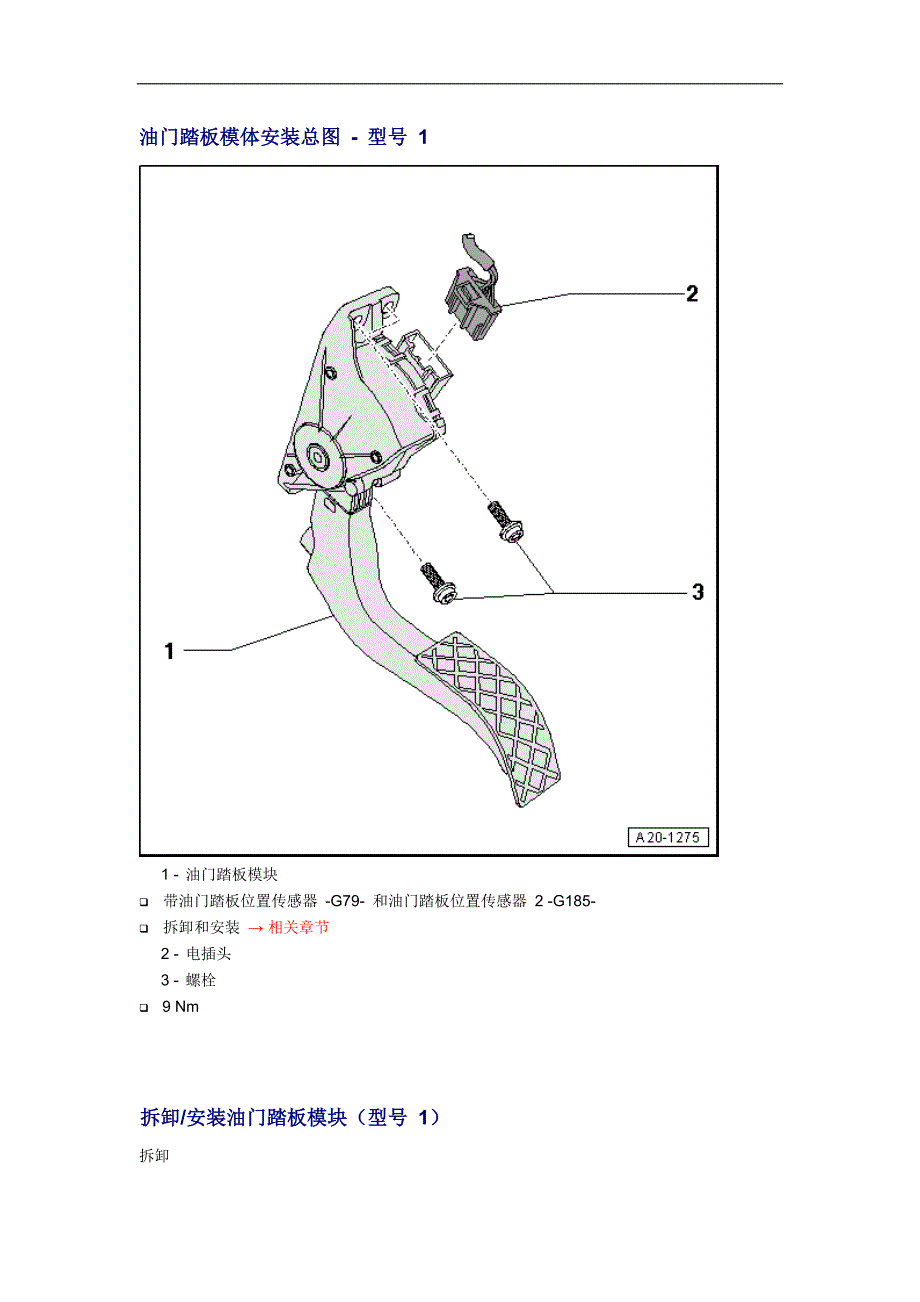 油门踏板模体安装总图 - 型号 1

2

3

1

A20-1275

1 - 油门踏板模块

❑ 带油门踏板位置传感器 -G79- 和油门踏板位置传感器 2 -G185-

❑ 拆卸和安装 → 相关章节

2 - 电插头

3 - 螺栓

❑ 9 Nm

拆卸/安装油门踏板模块（型号 1）

拆卸