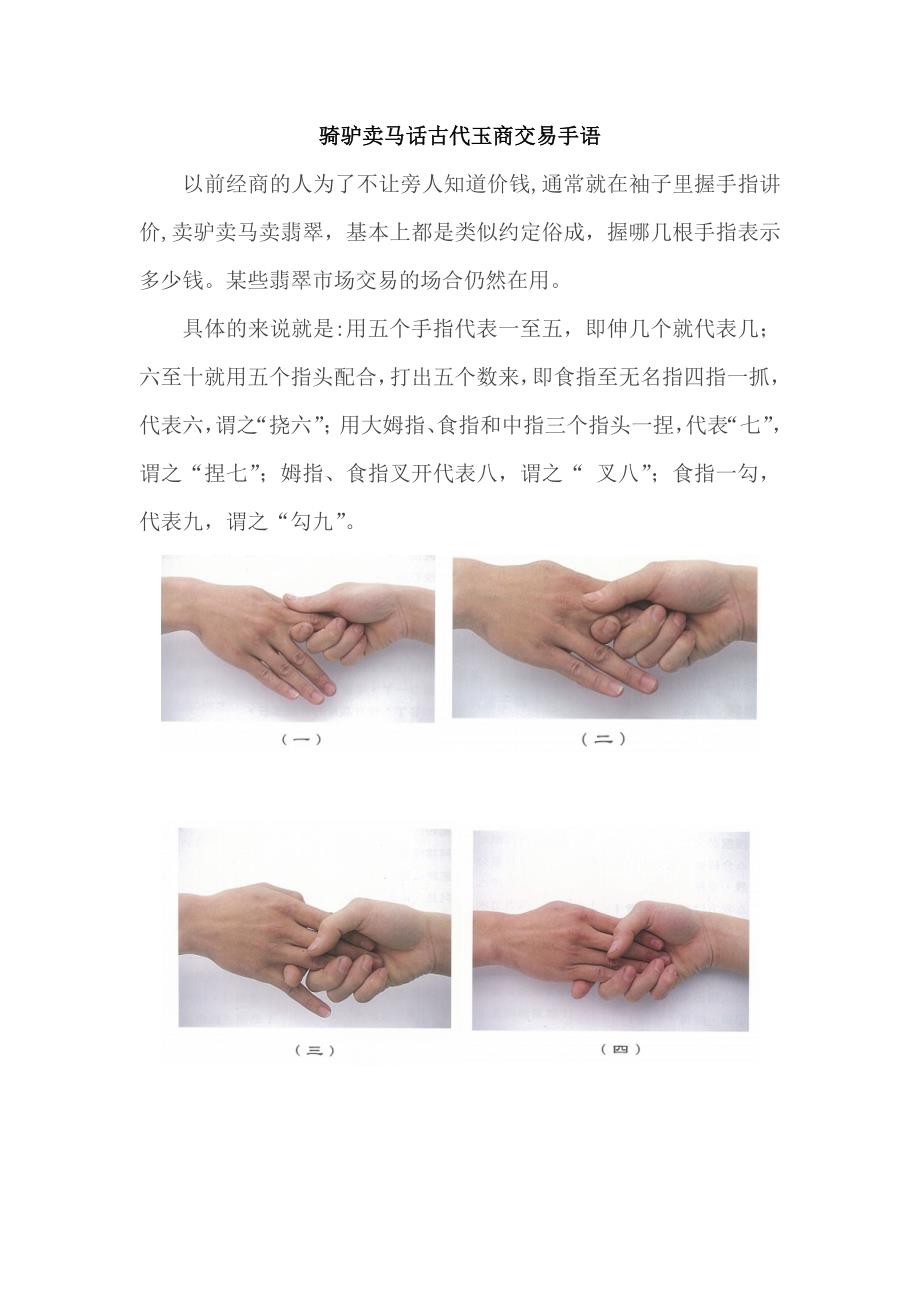 骑驴卖马话古代玉商交易手语

以前经商的人为了不让旁人知道价钱,通常就在袖子里握手指讲价,卖驴卖马卖翡翠，基本上都是类似约定俗成，握哪几根手指表示多少钱。某些翡翠市场交易的场合仍然在用。

具体的来说就是:用五个手指代表一至五，即伸几个就代表几；六至十就用五个指头配合,打出五个数来,即食指至无名指四指一抓,代表六,谓之“挠六”;用大姆指、食指和中指三个指头一捏,代表“七”,谓之“捏七”；姆指、食指叉开代表八，谓之“ 叉八”；食指一勾，代表九，谓之“勾九”。

（一）

（二）

（三）

（四）