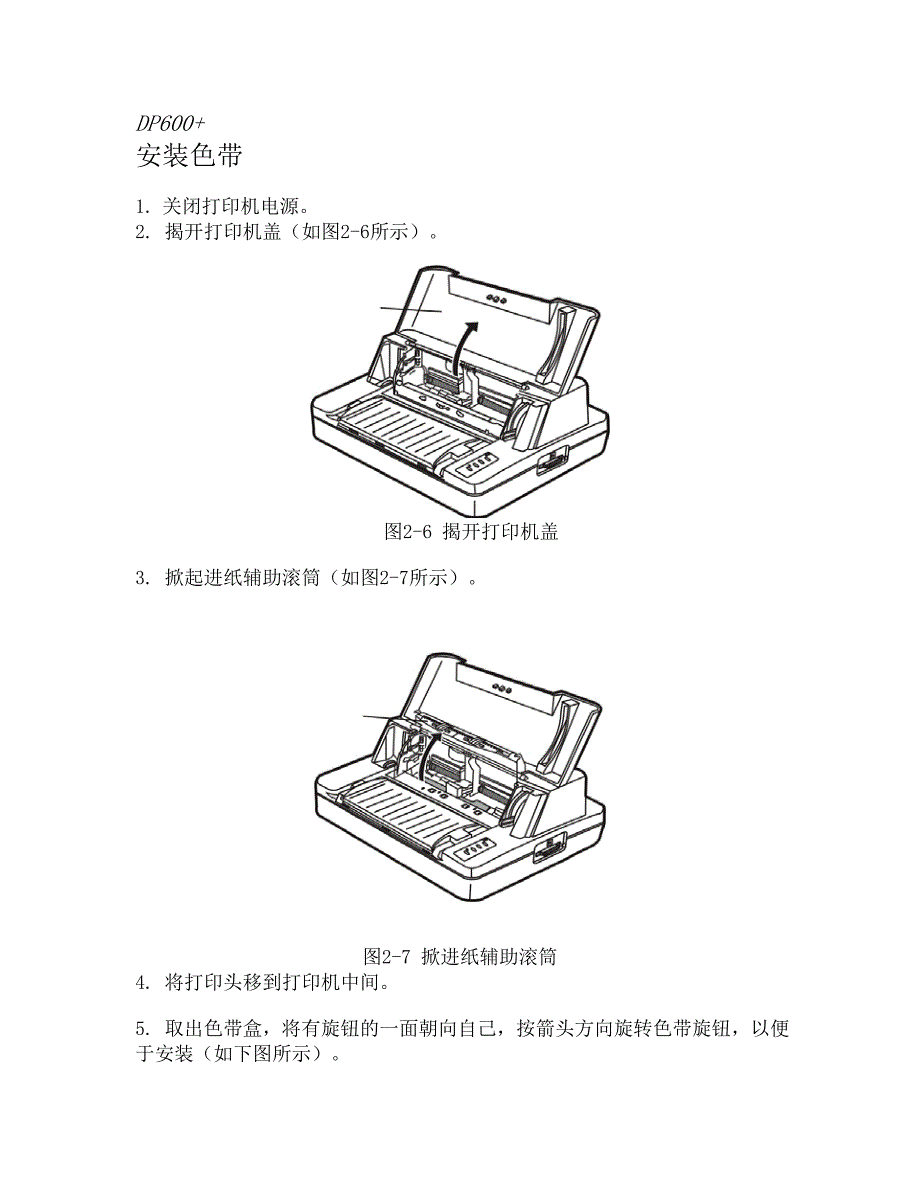 DP600+
安装色带

1. 关闭打印机电源。
2. 揭开打印机盖（如图2-6所示）。

图2-6 揭开打印机盖

3. 掀起进纸辅助滚筒（如图2-7所示）。

图2-7 掀进纸辅助滚筒
4. 将打印头移到打印机中间。

5. 取出色带盒，将有旋钮的一面朝向自己，按箭头方向旋转色带旋钮，以便于安装（如下图所示）。