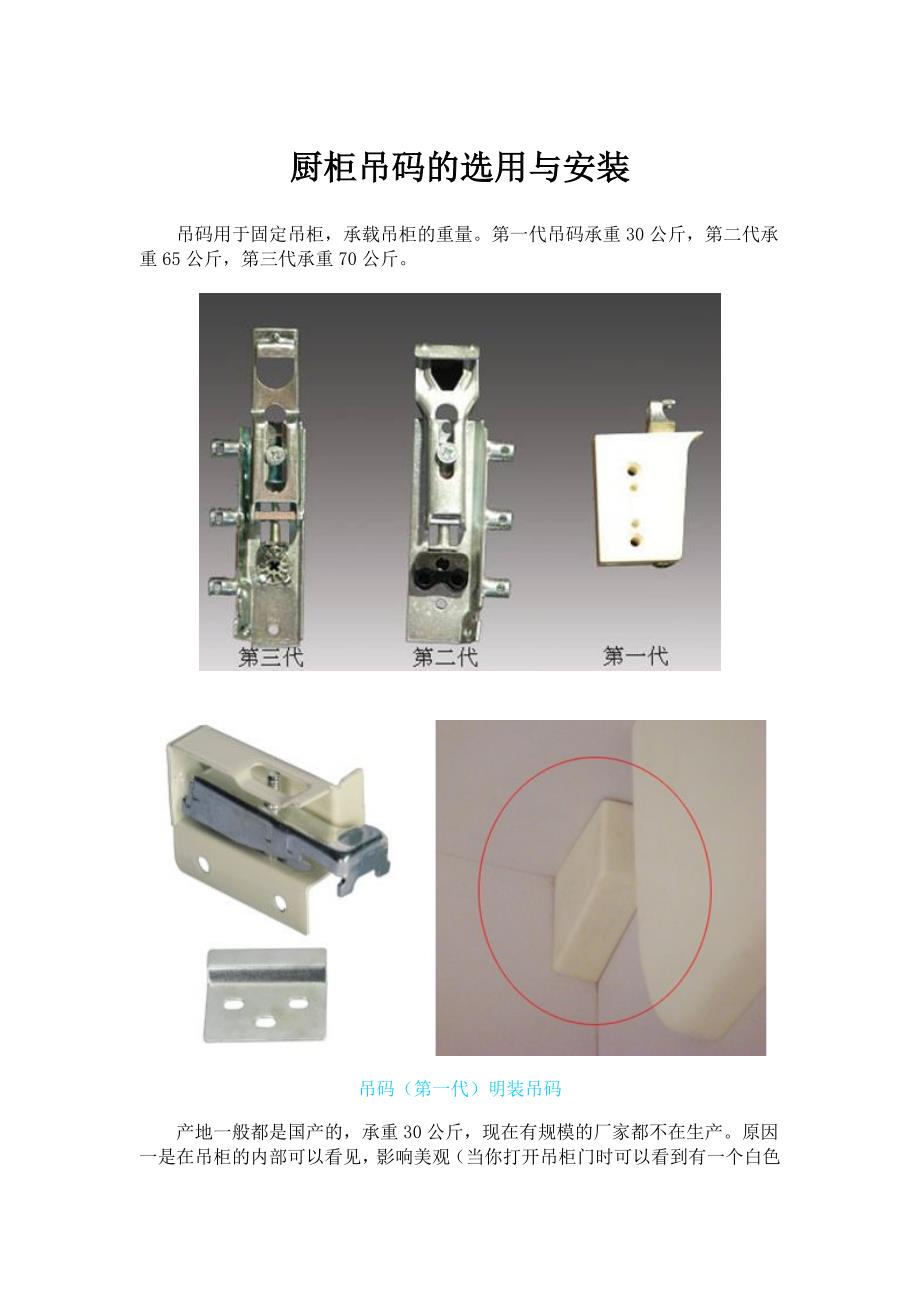 厨柜吊码的选用与安装

吊码用于固定吊柜，承载吊柜的重量。第一代吊码承重 30 公斤，第二代承重 65 公斤，第三代承重 70 公斤。

第三代 第二代 第一代

吊码（第一代）明装吊码

产地一般都是国产的，承重 30 公斤，现在有规模的厂家都不在生产。原因一是在吊柜的内部可以看见，影响美观（当你打开吊柜门时可以看到有一个白色