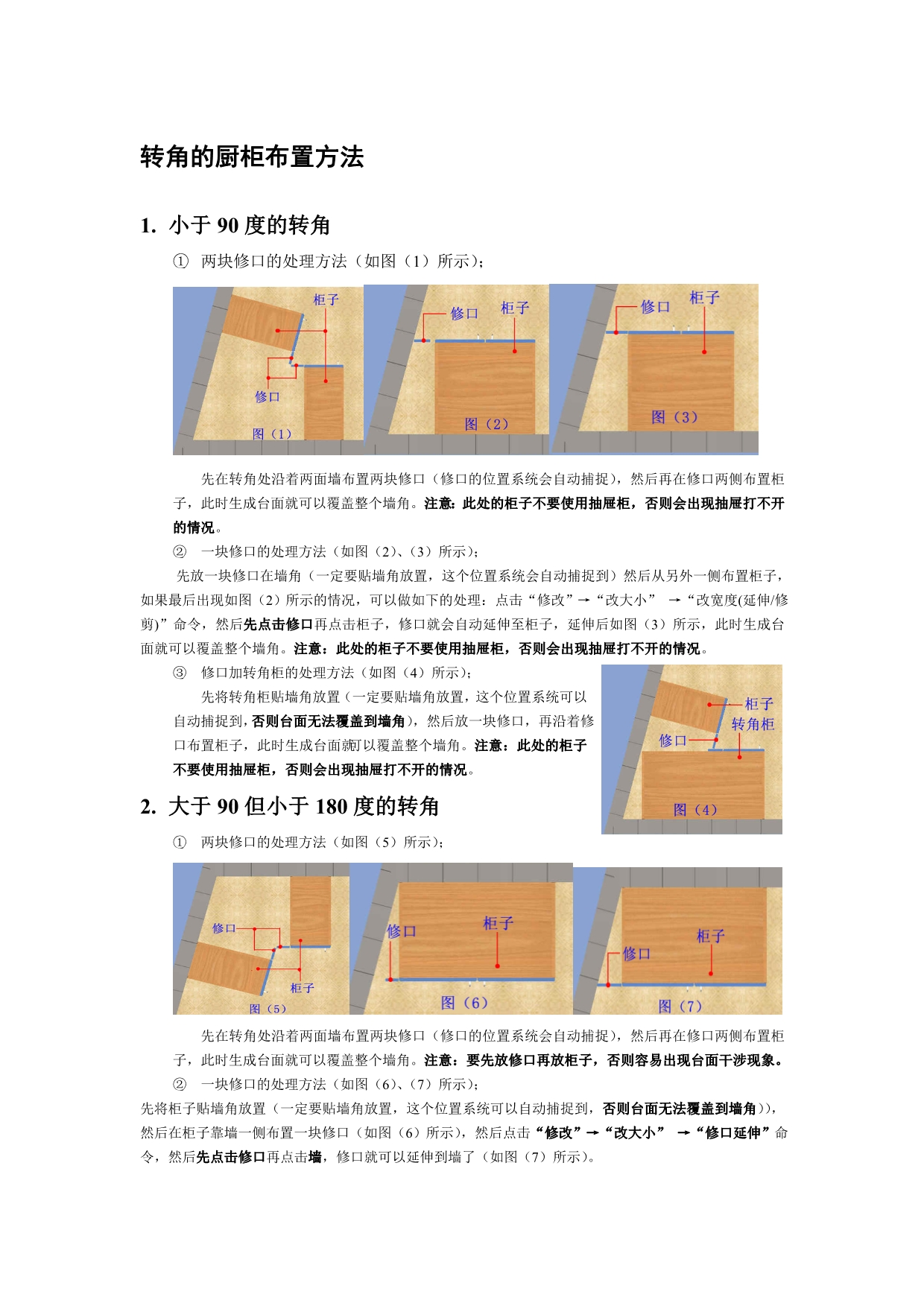 转角的厨柜布置方法

1. 小于 90 度的转角

① 两块修口的处理方法（如图（1）所示）；

柜子
修口
图（1）
修口
柜子
图（2）
修口
柜子
图（3）

先在转角处沿着两面墙布置两块修口（修口的位置系统会自动捕捉），然后再在修口两侧布置柜子，此时生成台面就可以覆盖整个墙角。注意：此处的柜子不要使用抽屉柜，否则会出现抽屉打不开的情况。

② 一块修口的处理方法（如图（2）、（3）所示）；

先放一块修口在墙角（一定要贴墙角放置，这个位置系统会自动捕捉到）然后从另外一侧布置柜子，如果最后出现如图（2）所示的情况，可以做如下的处理：点击“修改”→“改大小” →“改宽度(延伸/修剪)”命令，然后先点击修口再点击柜子，修口就会自动延伸至柜子，延伸后如图（3）所示，此时生成台面就可以覆盖整个墙角。注意：此处的柜子不要使用抽屉柜，否则会出现抽屉打不开的情况。

③ 修口加转角柜的处理方法（如图（4）所示）；

先将转角柜贴墙角放置（一定要贴墙角放置，这个位置系统可以自动捕捉到，否则台面无法覆盖到墙角），然后放一块修口，再沿着修口布置柜子，此时生成台面就可以覆盖整个墙角。注意：此处的柜子不要使用抽屉柜，否则会出现抽屉打不开的情况。

柜子
转角柜
修口
图（4）

2. 大于 90 但小于 180 度的转角

① 两块修口的处理方法（如图（5）所示）；

修口
柜子
图（5）
修口
柜子
图（6）
修口
柜子
图（7）

先在转角处沿着两面墙布置两块修口（修口的位置系统会自动捕捉），然后再在修口两侧布置柜子，此时生成台面就可以覆盖整个墙角。注意：要先放修口再放柜子，否则容易出现台面干涉现象。

② 一块修口的处理方法（如图（6）、（7）所示）；

先将柜子贴墙角放置（一定要贴墙角放置，这个位置系统可以自动捕捉到，否则台面无法覆盖到墙角)），然后在柜子靠墙一侧布置一块修口（如图（6）所示），然后点击“修改”→“改大小” →“修口延伸”命令，然后先点击修口再点击墙，修口就可以延伸到墙了（如图（7）所示）。