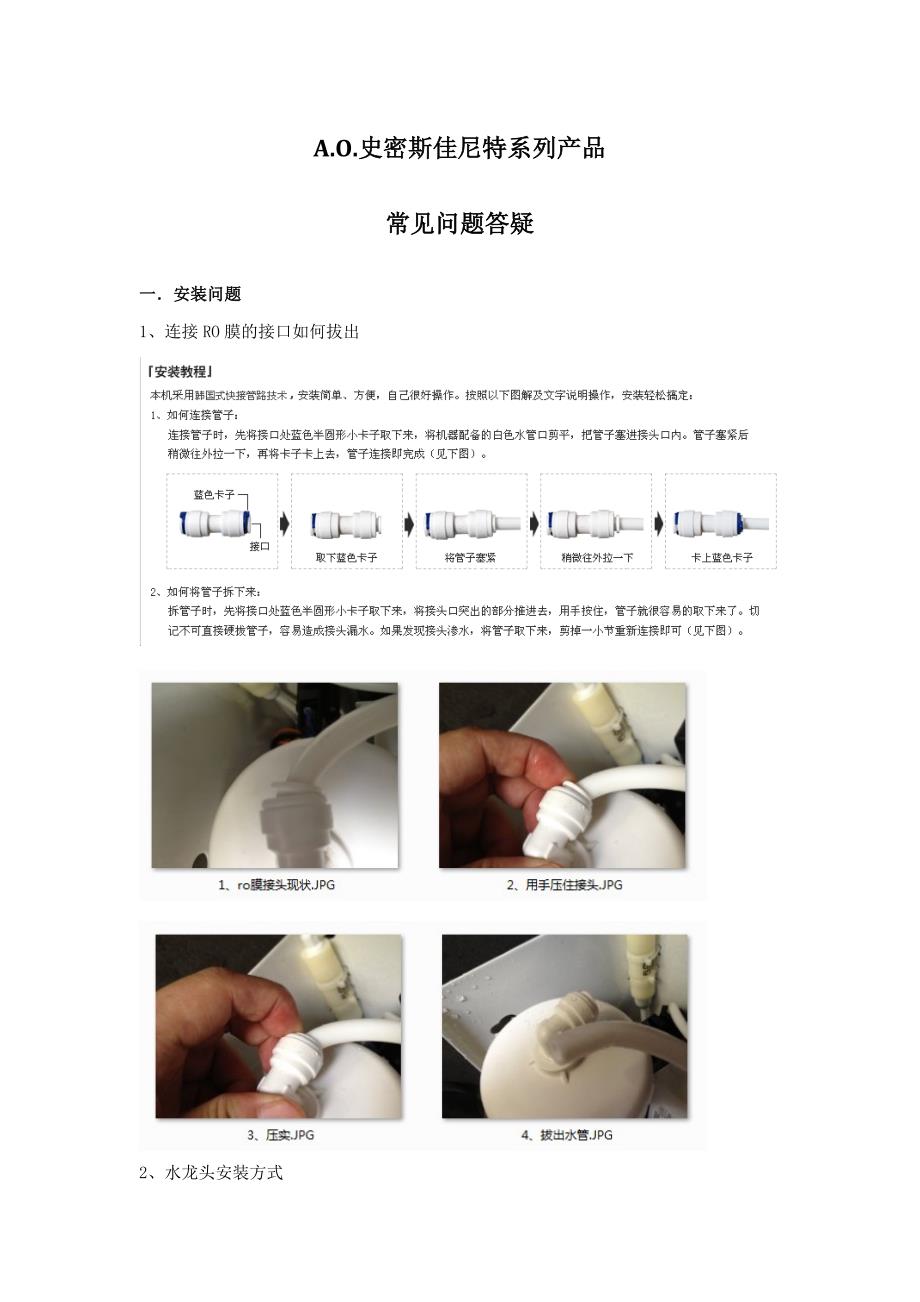 A.O.史密斯佳尼特系列产品

常见问题答疑

一．安装问题

1、连接 RO 膜的接口如何拔出

「安装教程」

本机采用韩国式快接管路技术，安装简单、方便，自己很好操作。按照以下图解及文字说明操作，安装轻松搞定：

1、如何连接管子：

连接管子时，先将接口处蓝色半圆形小卡子取下来，将机器配备的白色水管口剪平，把管子塞进接头口内。管子塞紧后稍微往外拉一下，再将卡子卡上去，管子连接即完成（见下图）。

蓝色卡子

接口

取下蓝色卡子

将管子塞紧

稍微往外拉一下

卡上蓝色卡子

2、如何将管子拆下来：

拆管子时，先将接口处蓝色半圆形小卡子取下来，将接头口突出的部分推进去，用手按住，管子就很容易的取下来了。切记不可直接硬拔管子，容易造成接头漏水。如果发现接头渗水，将管子取下来，剪掉一小节重新连接即可（见下图）。

1、ro膜接头现状.JPG

2、用手压住接头.JPG

3、压实.JPG

4、拔出水管.JPG

2、水龙头安装方式