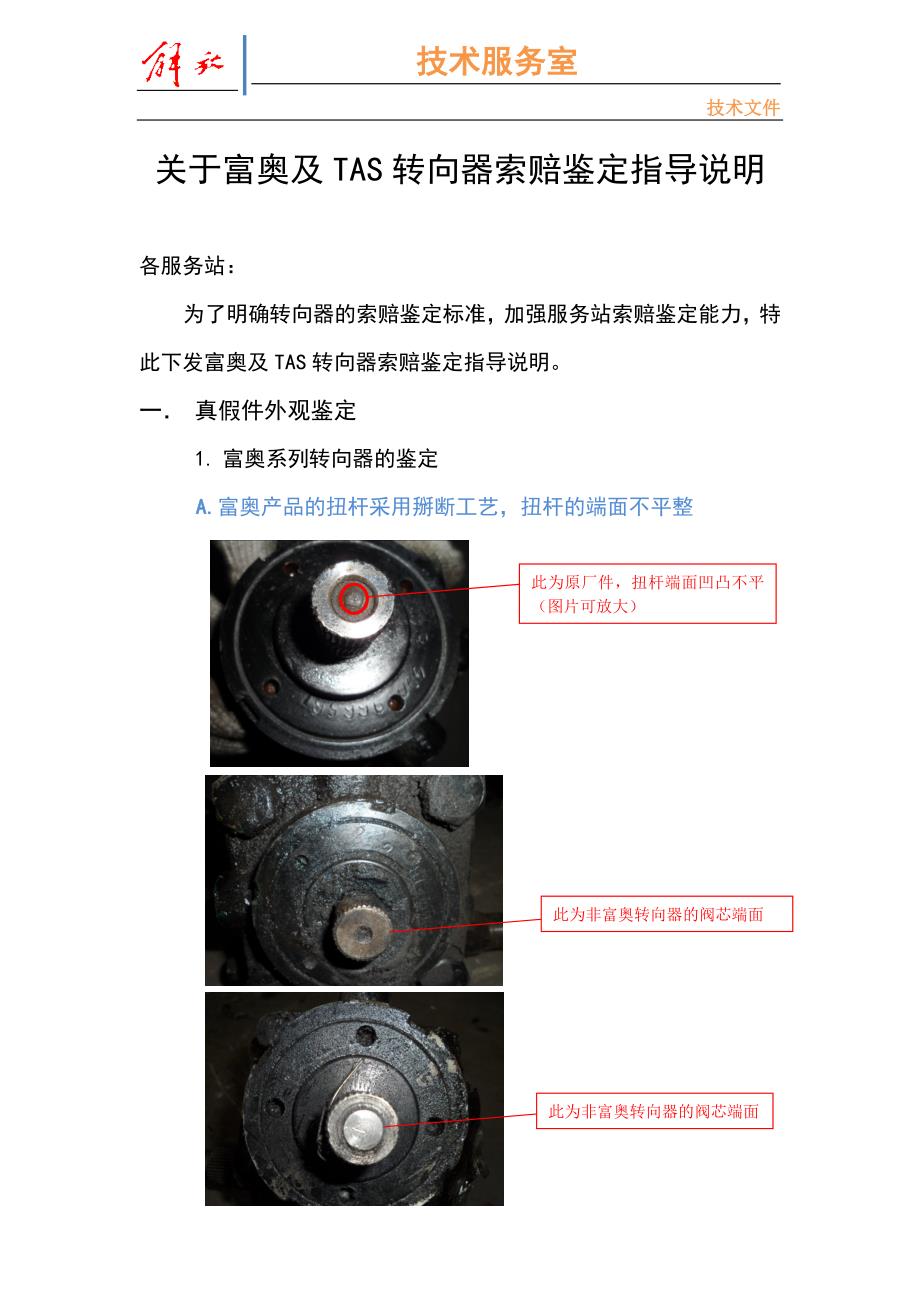 解放

技术服务室

技术文件

关于富奥及 TAS 转向器索赔鉴定指导说明

各服务站：

为了明确转向器的索赔鉴定标准，加强服务站索赔鉴定能力，特此下发富奥及 TAS 转向器索赔鉴定指导说明。

一. 真假件外观鉴定

1. 富奥系列转向器的鉴定

A. 富奥产品的扭杆采用掰断工艺，扭杆的端面不平整

此为原厂件，扭杆端面凹凸不平（图片可放大）

此为非富奥转向器的阀芯端面

此为非富奥转向器的阀芯端面