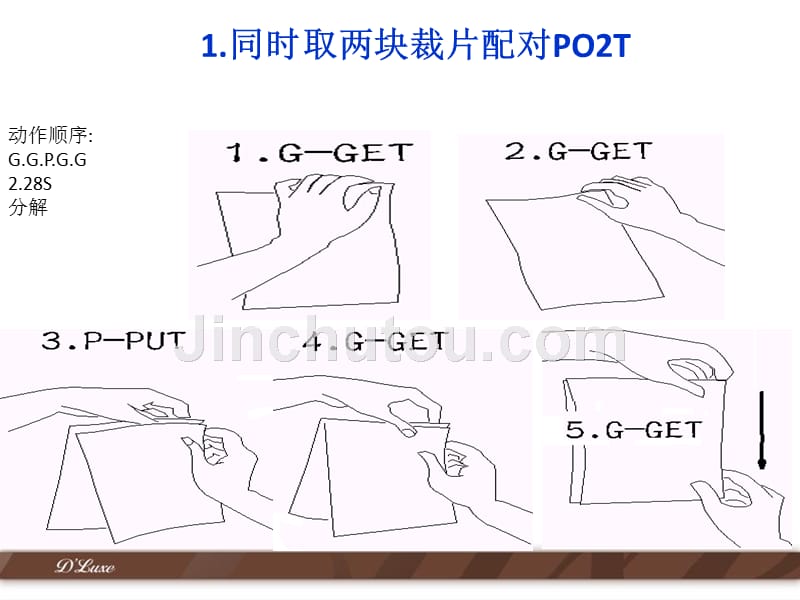 1.同时取两块裁片配对PO2T

动作顺序:
G.G.P.G.G
2.28S
分解

1.G—GET

2.G—GET

3.P—PUT

4.G—GET

5.G—GET

Jinchutou.com

D'Luxe