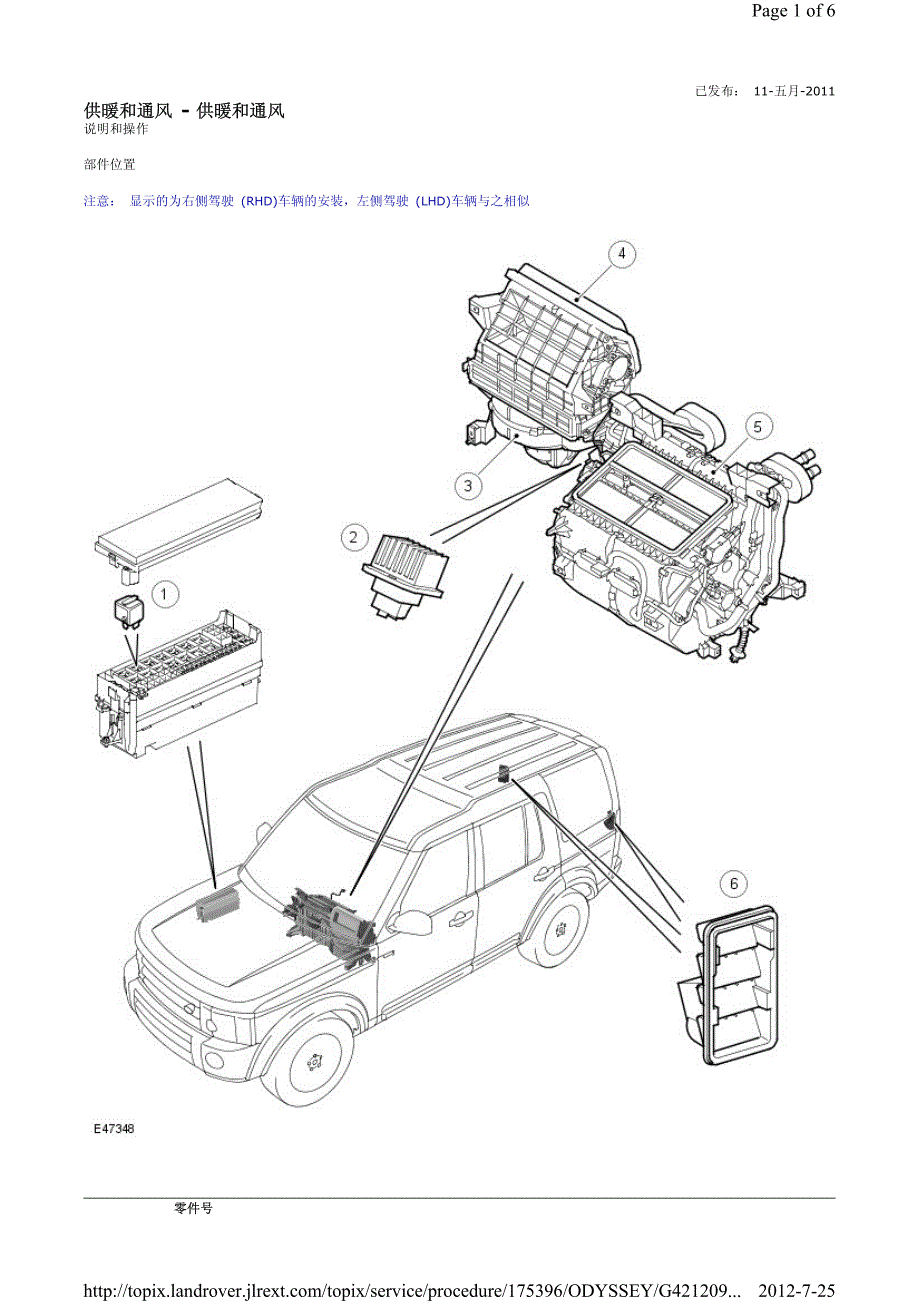 Page 1 of 6

已发布： 11-五月-2011

供暖和通风 - 供暖和通风
说明和操作

部件位置

注意： 显示的为右侧驾驶 (RHD)车辆的安装，左侧驾驶 (LHD)车辆与之相似

4
5
3
2
1
6

E47348

零件号

http://topix.landrover.jlrext.com/topix/service/procedure/175396/ODYSSEY/G421209... 2012-7-25