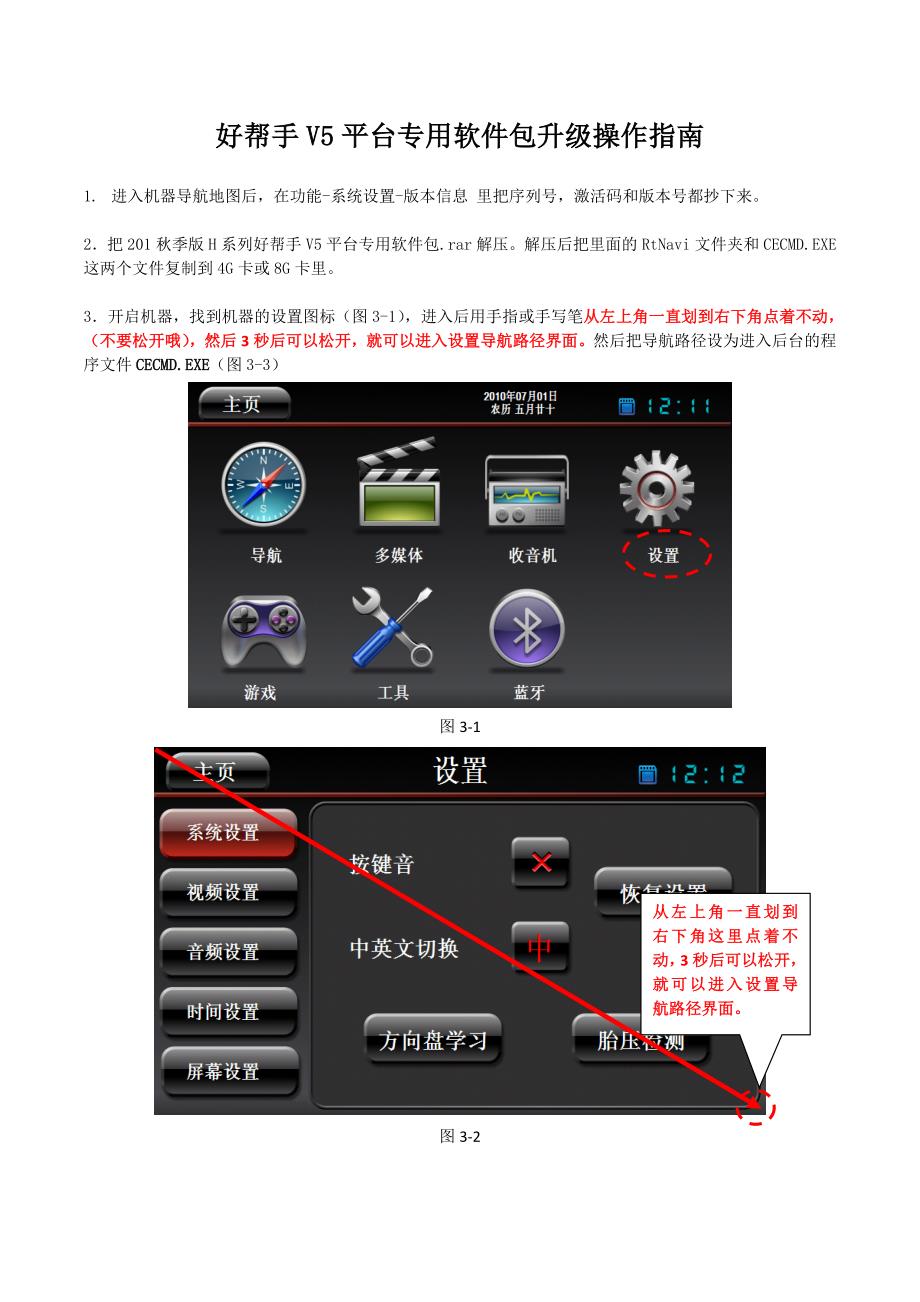 好帮手 V5 平台专用软件包升级操作指南

1. 进入机器导航地图后，在功能-系统设置-版本信息 里把序列号，激活码和版本号都抄下来。

2．把 201 秋季版 H 系列好帮手 V5 平台专用软件包.rar 解压。解压后把里面的 RtNavi 文件夹和 CECMD.EXE 这两个文件复制到 4G 卡或 8G 卡里。

3．开启机器，找到机器的设置图标（图 3-1），进入后用手指或手写笔从左上角一直划到右下角点着不动，（不要松开哦），然后 3 秒后可以松开，就可以进入设置导航路径界面。然后把导航路径设为进入后台的程序文件 CECMD.EXE（图 3-3）

主页
2010年07月01日
农历 五月廿十
12:11
导航
多媒体
收音机
设置
游戏
工具
蓝牙

图 3-1

主页
设置
12:12
系统设置
视频设置
音频设置
时间设置
屏幕设置
按键音
恢复设置
中英文切换
中
方向盘学习
胎压检测
从左上角一直划到右下角这里点着不动，3 秒后可以松开，就可以进入设置导航路径界面。

图 3-2